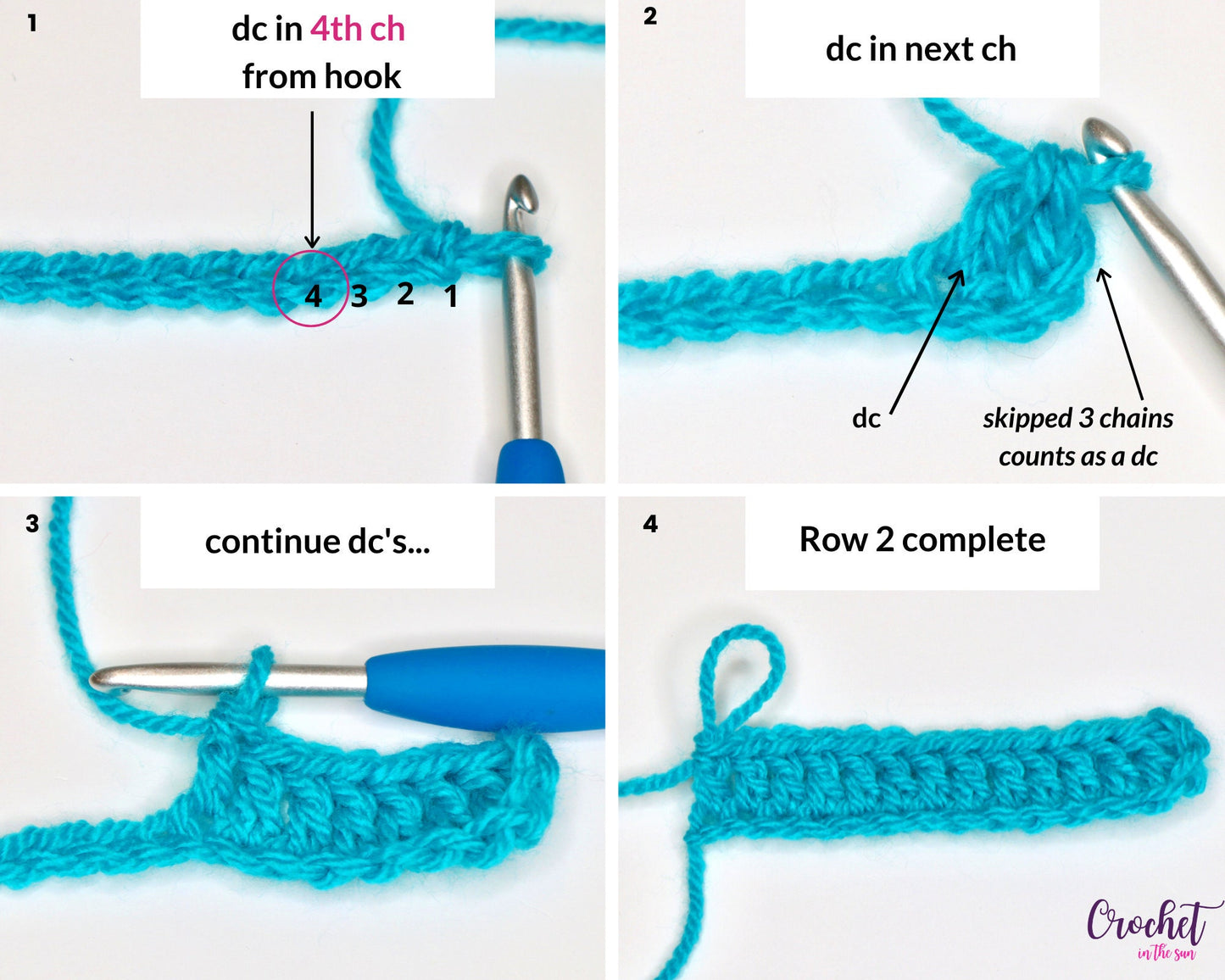 1

dc in 4th ch from hook

4 3 2 1

2

dc in next ch

dc

skipped 3 chains counts as a dc

3

continue dc's...

4

Row 2 complete

Crochet in the sun