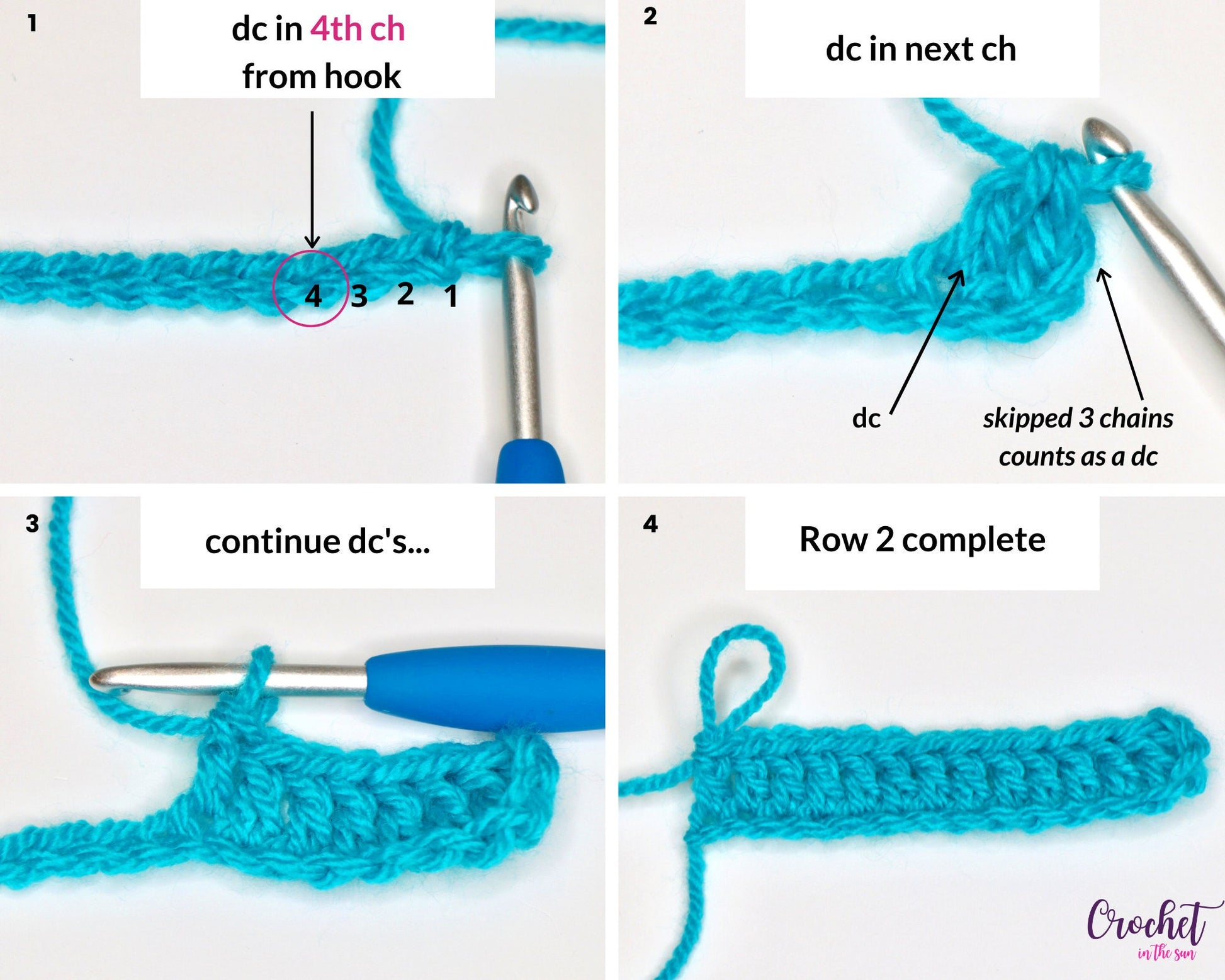 1

dc in 4th ch from hook

4 3 2 1

2

dc in next ch

dc

skipped 3 chains counts as a dc

3

continue dc's...

4

Row 2 complete

Crochet in the sun