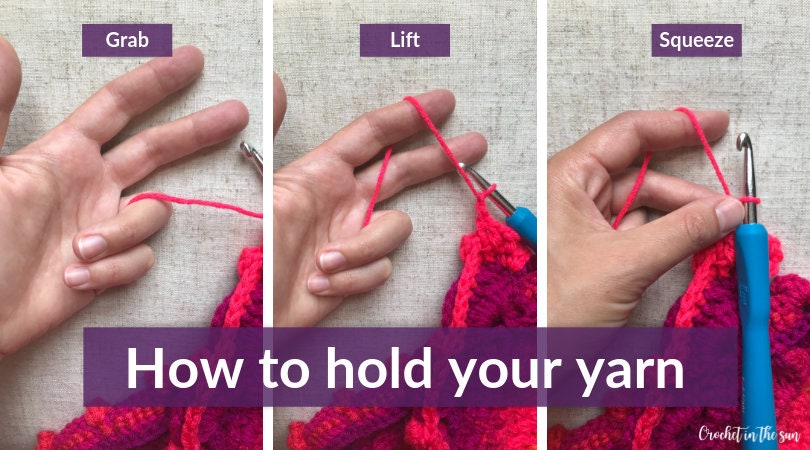 Grab

Lift

Squeeze

How to hold your yarn

Crochet in the sun