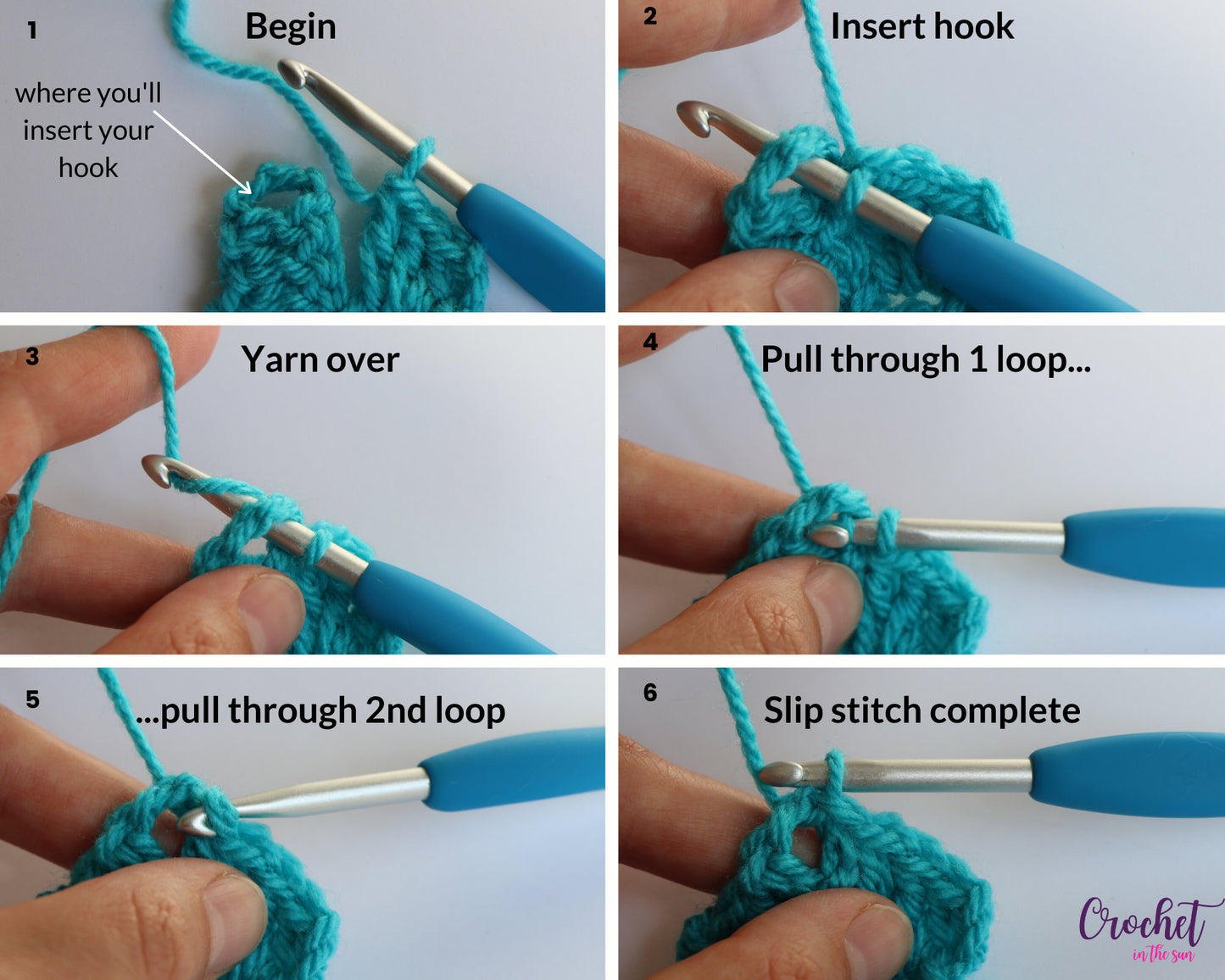 1 Begin

where you'll insert your hook

2 Insert hook

3 Yarn over

4 Pull through 1 loop...

5 ...pull through 2nd loop

6 Slip stitch complete

Crochet in the sun