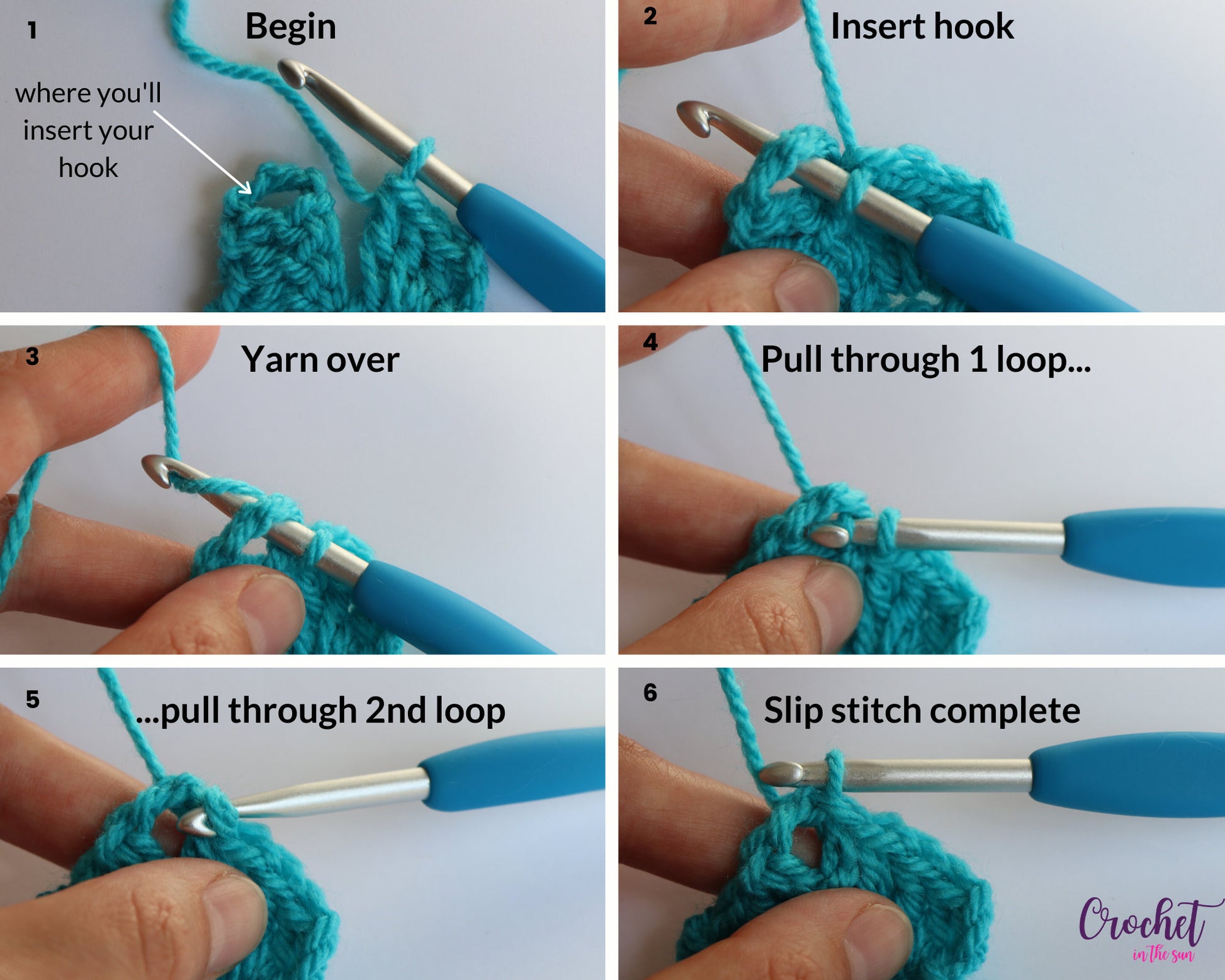 1 Begin

where you'll insert your hook

2 Insert hook

3 Yarn over

4 Pull through 1 loop...

5 ...pull through 2nd loop

6 Slip stitch complete

Crochet in the sun