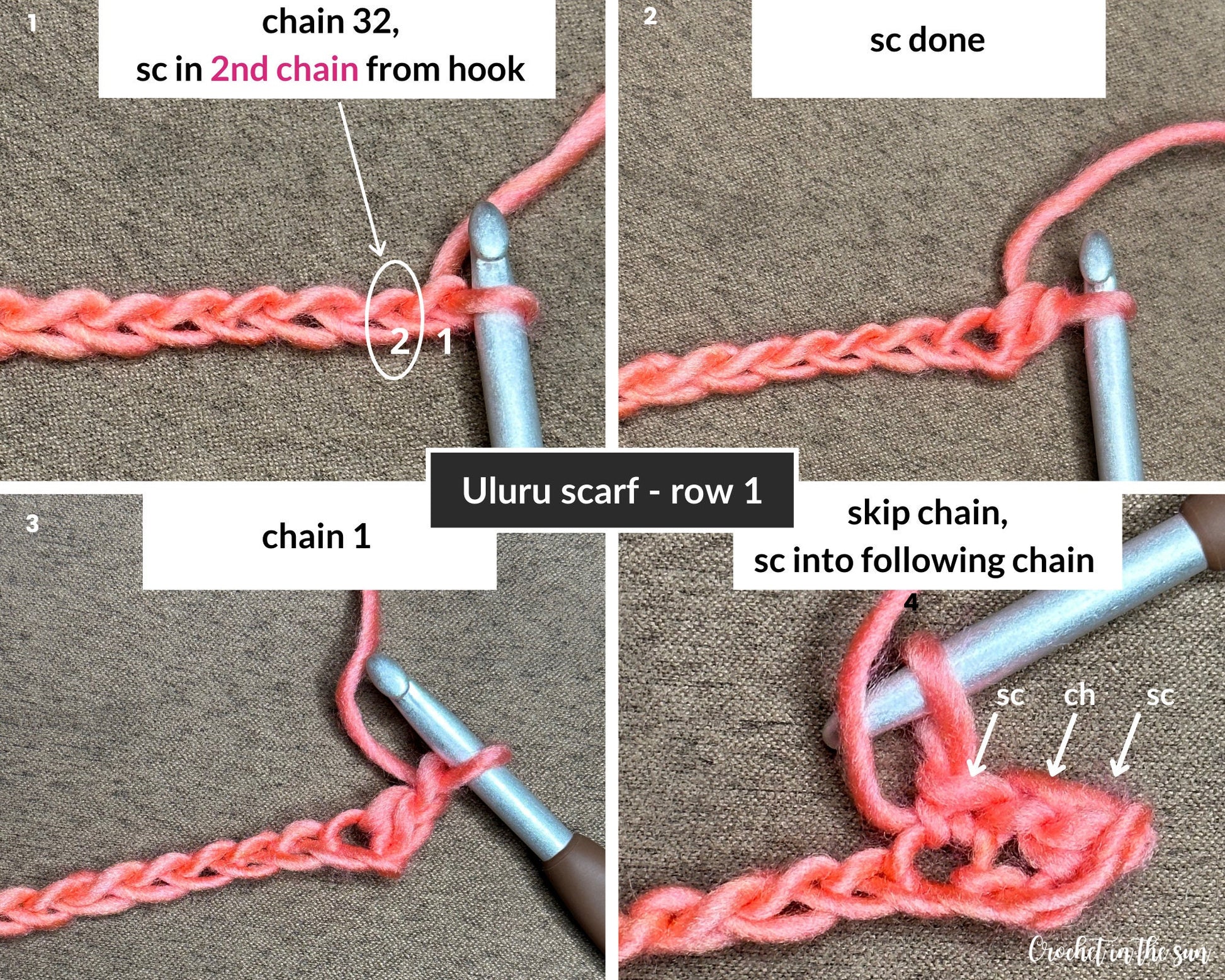 1

chain 32,
sc in 2nd chain from hook

2 1

2

sc done

Uluru scarf - row 1

3

chain 1

skip chain,
sc into following chain

4

sc ch sc

Crochet in the sun